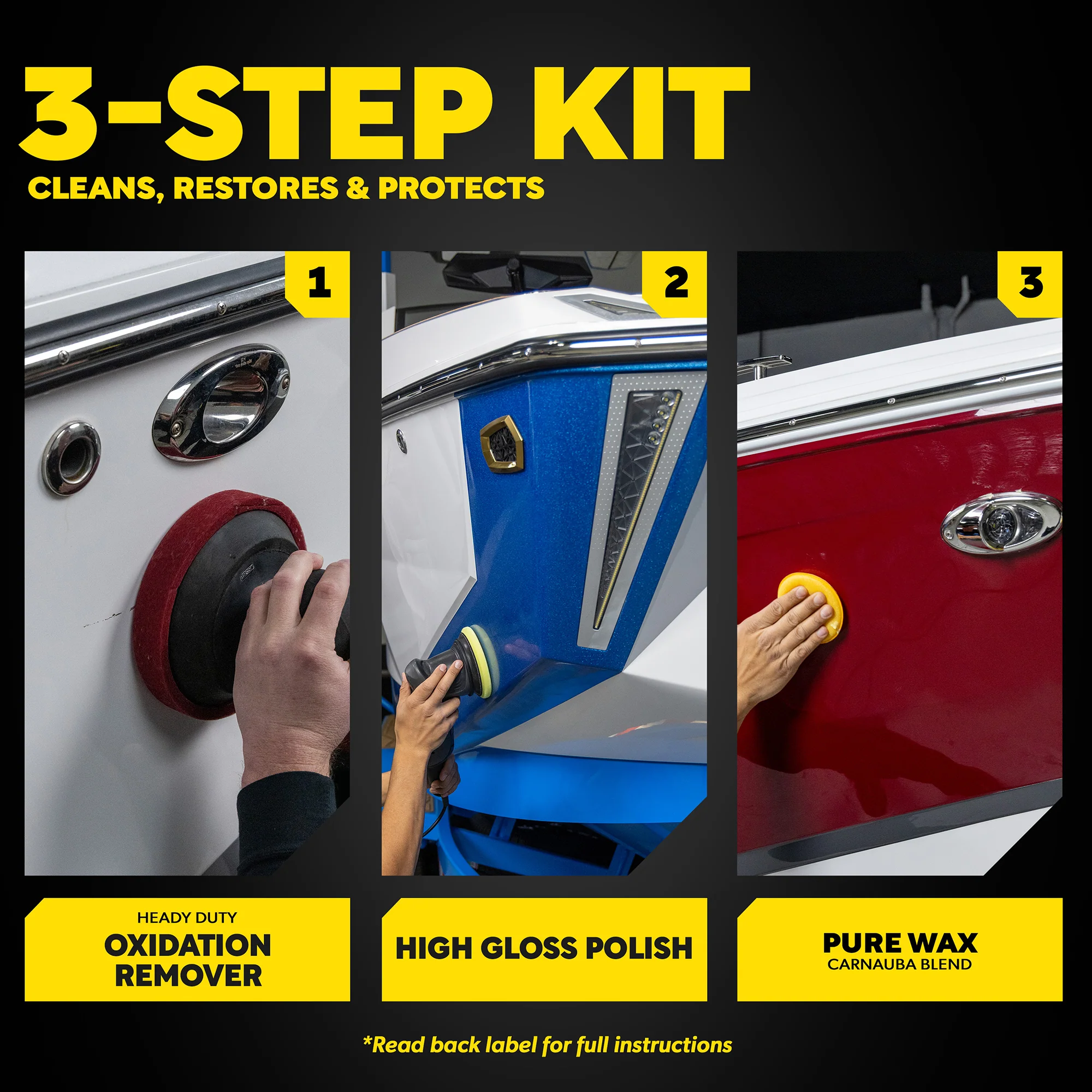 3-STEP KIT
CLEANS, RESTORES & PROTECTS

1

2

3

HEADY DUTY
OXIDATION REMOVER

HIGH GLOSS POLISH

PURE WAX
CARNAUBA BLEND

*Read back label for full instructions